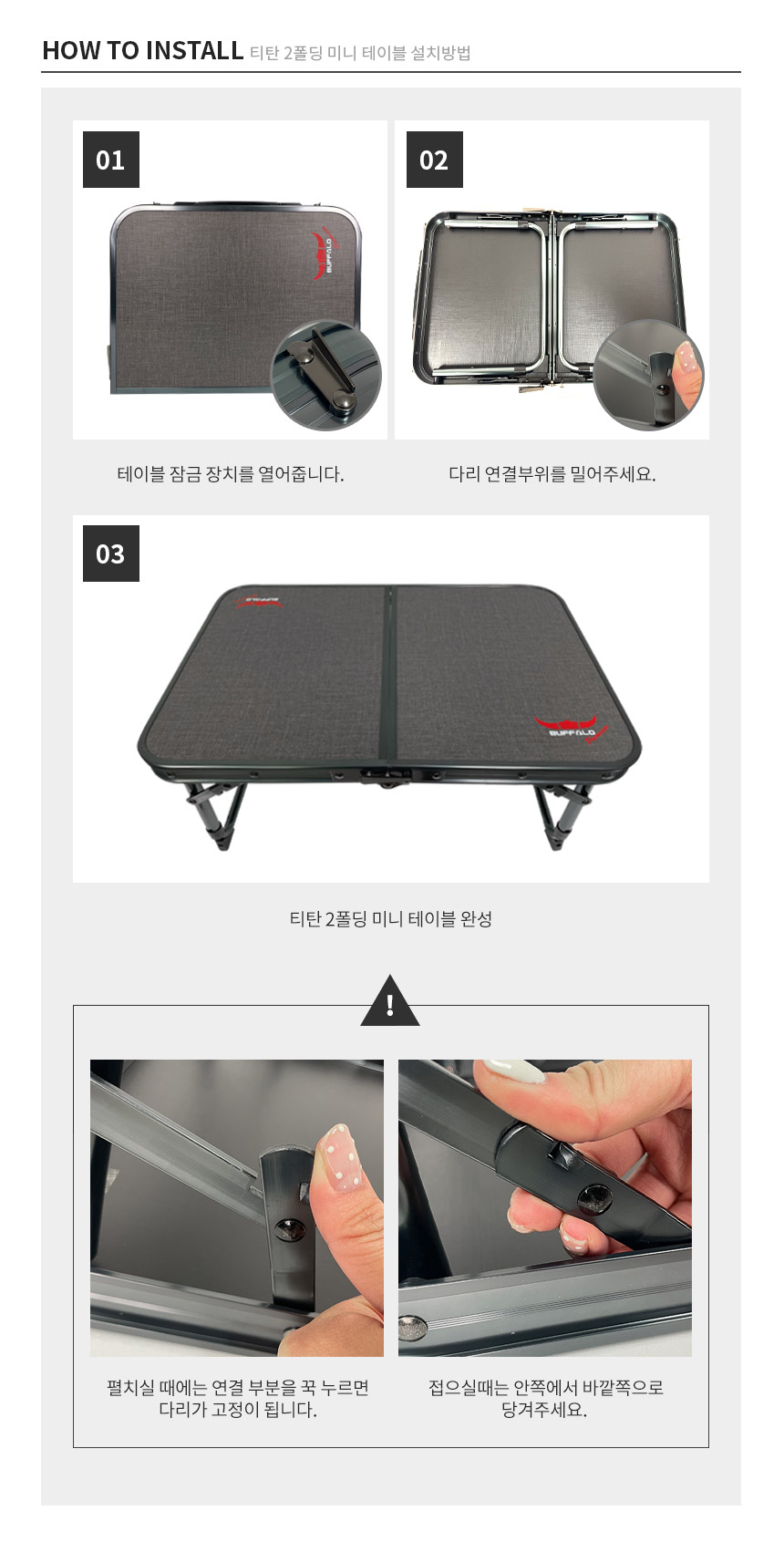 HOW TO INSTALL 티탄 2폴딩 미니 테이블 설치방법

01

BUFFALO

테이블 잠금 장치를 열어줍니다.

02

다리 연결부위를 밀어주세요.

03

BUFFALO

BUFFALO

티탄 2폴딩 미니 테이블 완성

!

펼치실 때에는 연결 부분을 꾹 누르면 다리가 고정이 됩니다.

접으실때는 안쪽에서 바깥쪽으로 당겨주세요.